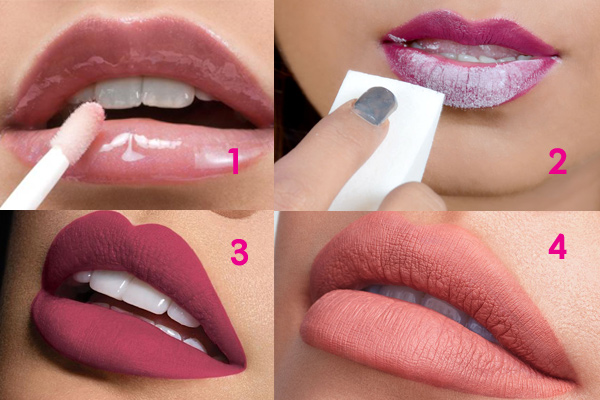 1
2
3
4